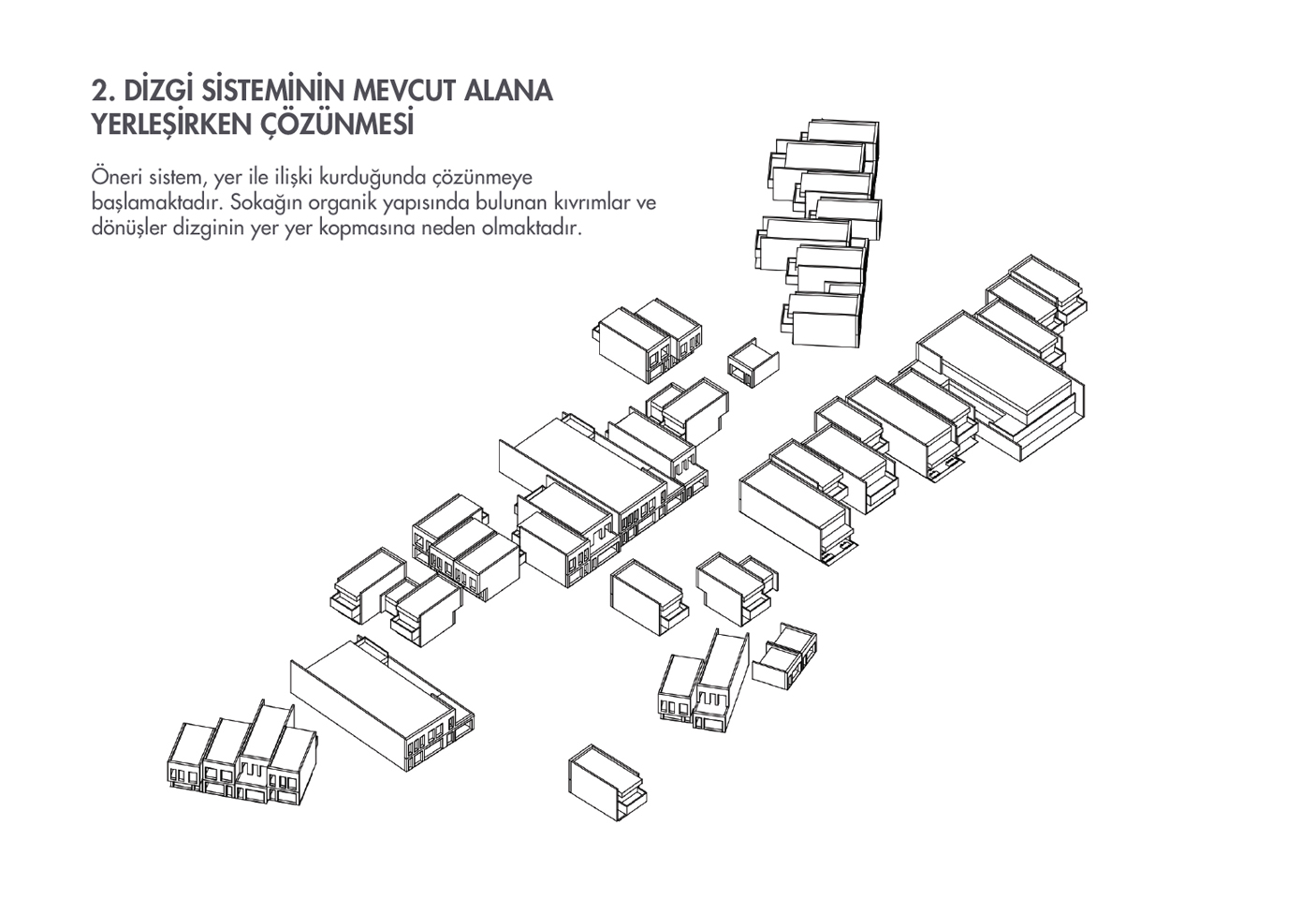 2. DİZGİ SİSTEMİNİN MEVCUT ALANA YERLEŞİRKEN ÇÖZÜNMESİ

Öneri sistem, yer ile ilişki kurduğunda çözünmeye başlamaktadır. Sokağın organik yapısında bulunan kıvrımlar ve dönüşler dizginin yer yer kopmasına neden olmaktadır.